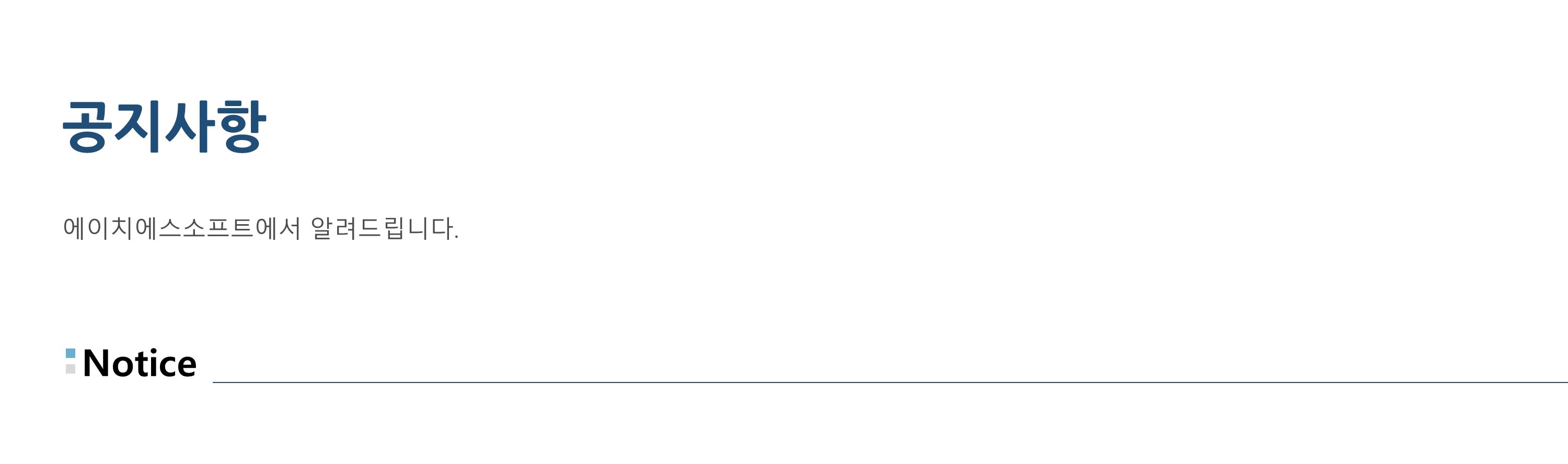 공지사항

에이치에스소프트에서 알려드립니다.

Notice